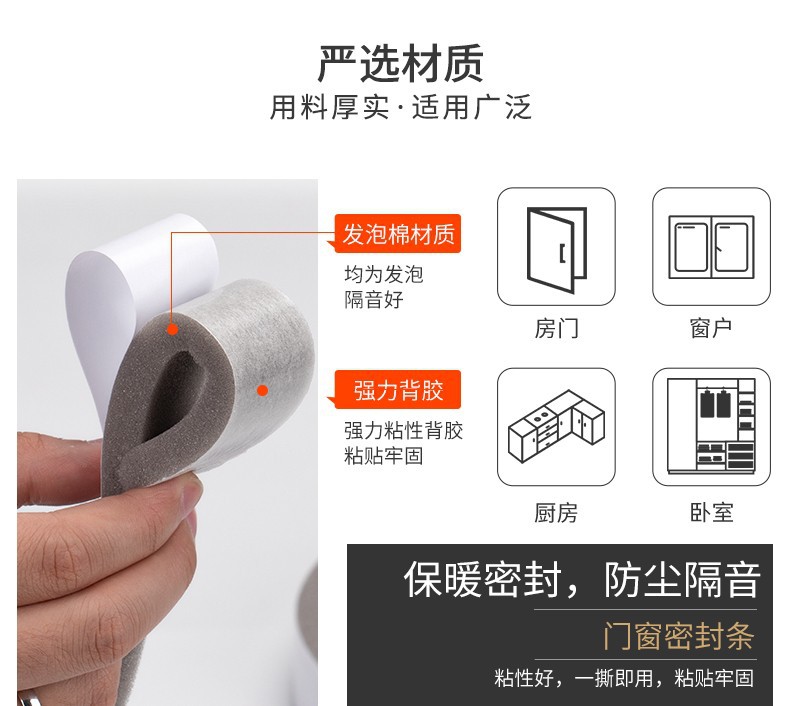 严选材质
用料厚实·适用广泛

发泡棉材质
均为发泡
隔音好

强力背胶
强力粘性背胶
粘贴牢固

房门

窗户

厨房

卧室

保暖密封，防尘隔音
门窗密封条
粘性好，一撕即用，粘贴牢固